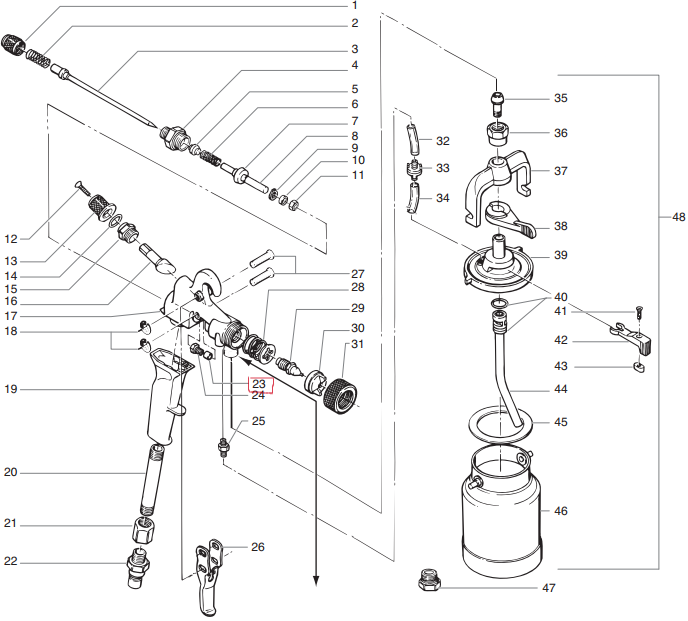 1
2
3
4
5
6
7
8
9
10
11
12
13
14
15
16
17
18
19
20
21
22
23
24
25
26
27
28
29
30
31
32
33
34
35
36
37
38
39
40
41
42
43
44
45
46
47
48